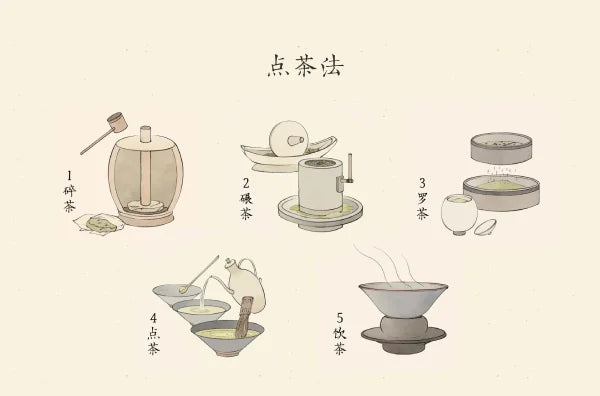 点茶法

1
碎茶

2
碾茶

3
罗茶

4
点茶

5
饮茶